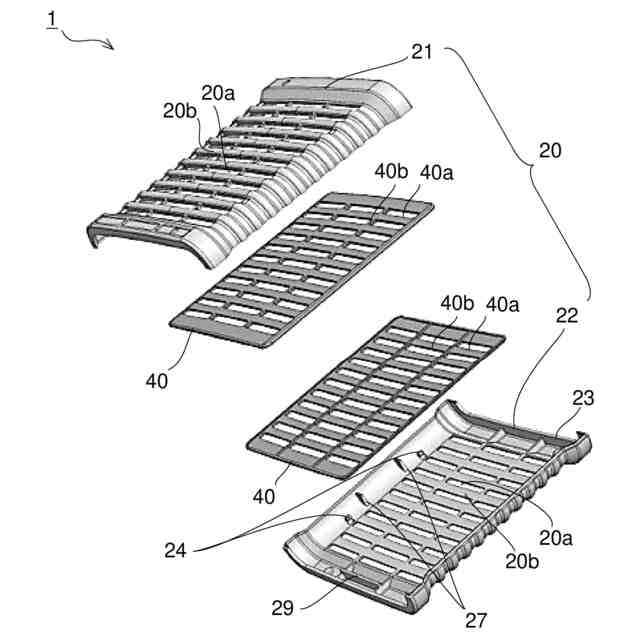 1

21

20a

20b

20

40b 40a

40

40b 40a

22

23

40

24

20a

20b

29

27