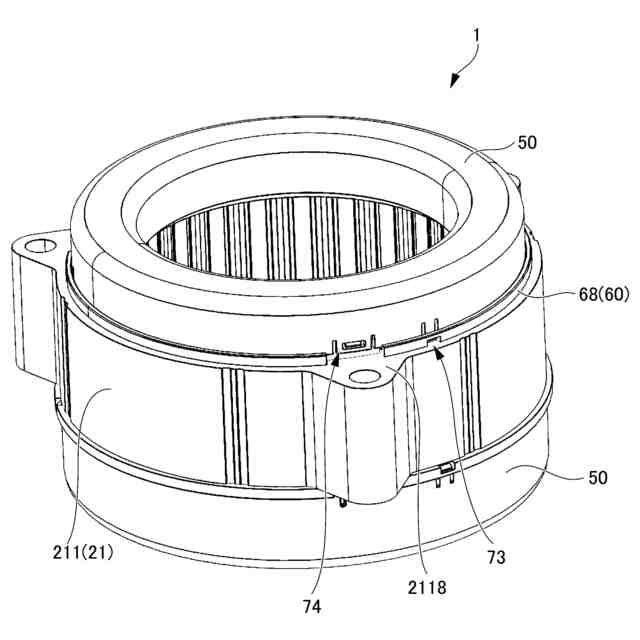 1

50

68(60)

50

211(21)

73

2118

74