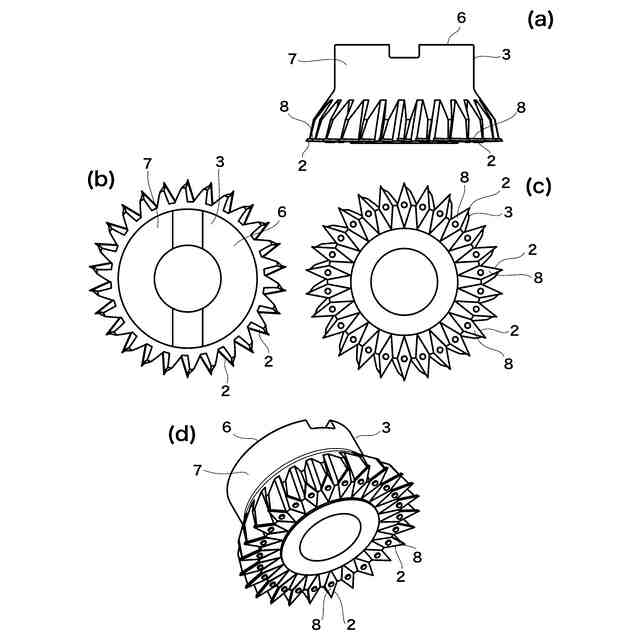 (a)
6
7
3
8
8
2
2

(b)
7
3
6
2
2

(c)
8
2
3
2
8
2
8

(d)
6
3
7
8
2
8
2