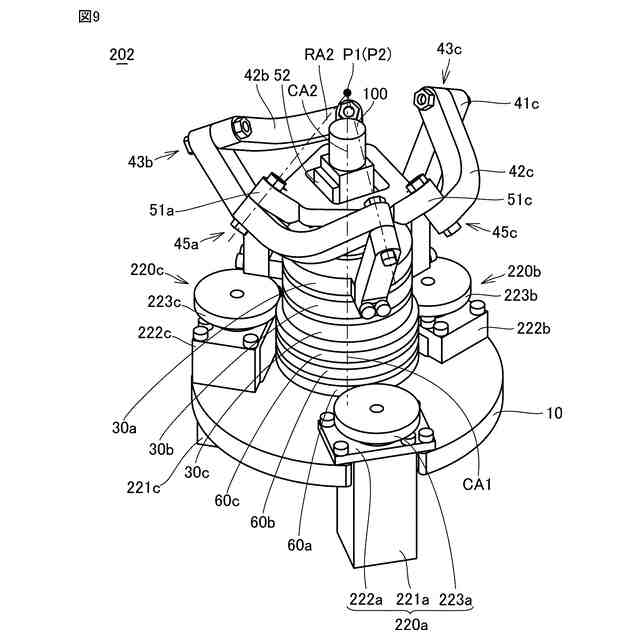 図9

202

RA2 P1(P2)

43c

42b 52

CA2

100

41c

43b

42c

51a

51c

45a

45c

220c

220b

223c

223b

222c

222b

10

30a

30b

30c

221c

60c

60b

60a

CA1

222a 221a 223a

220a