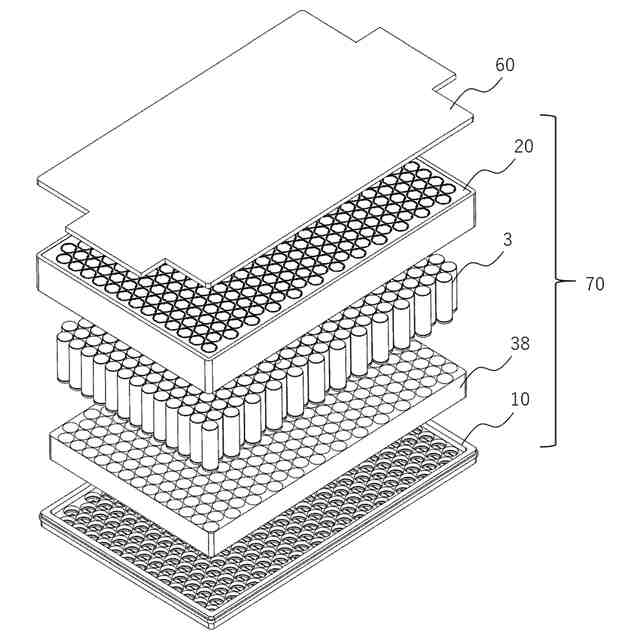 60
20
3
70
38
10