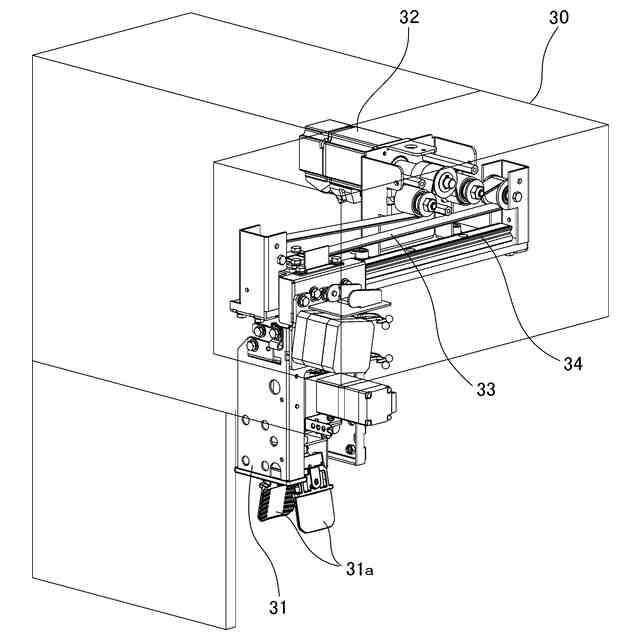 32
30
34
33
31a
31