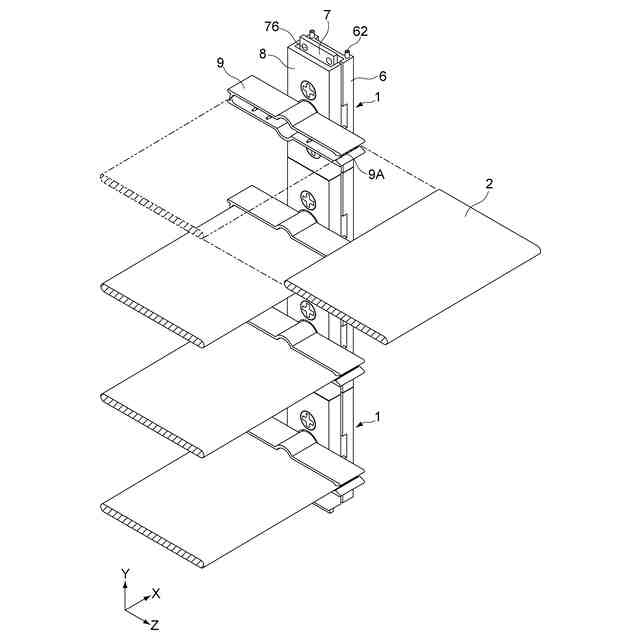 76
7
62
8
9
6
1
9A
2
1
Y
X
Z