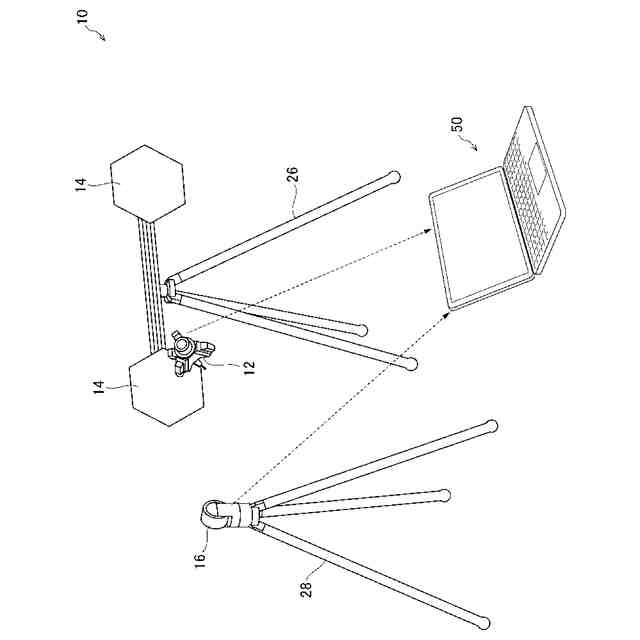 10
14
26
50
14
12
16
28