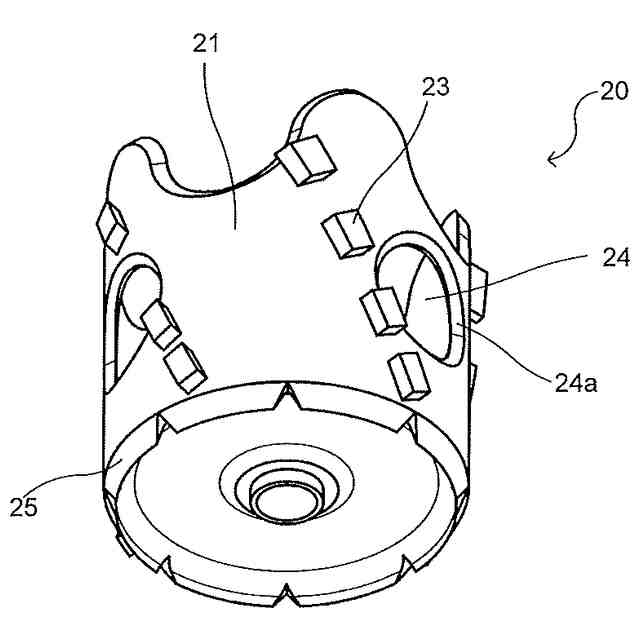 21

23

20

24

24a

25