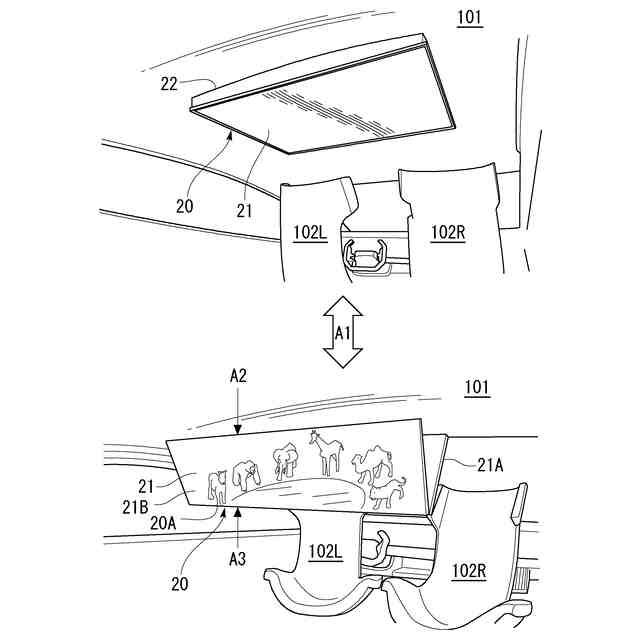 101

22

20

21

102L

102R

A1

A2

101

21A

21

21B

20A

A3

20

102L

102R