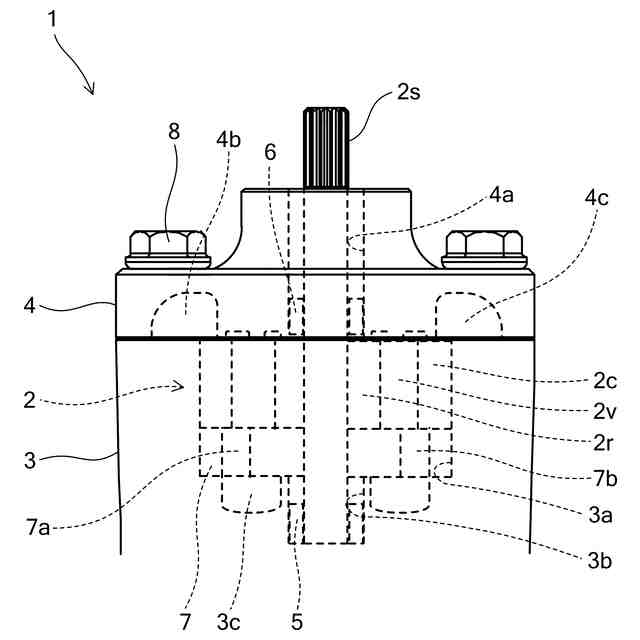 1
2s
8
4b
6
4a
4c
4
2c
2
2v
2r
3
7b
3a
7a
3b
7
3c
5