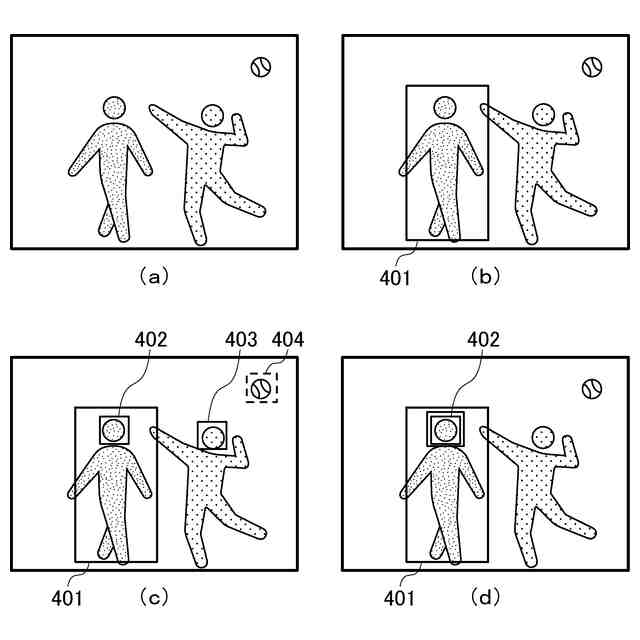 (a)

401
(b)

402
403
404

401
(c)

402

401
(d)