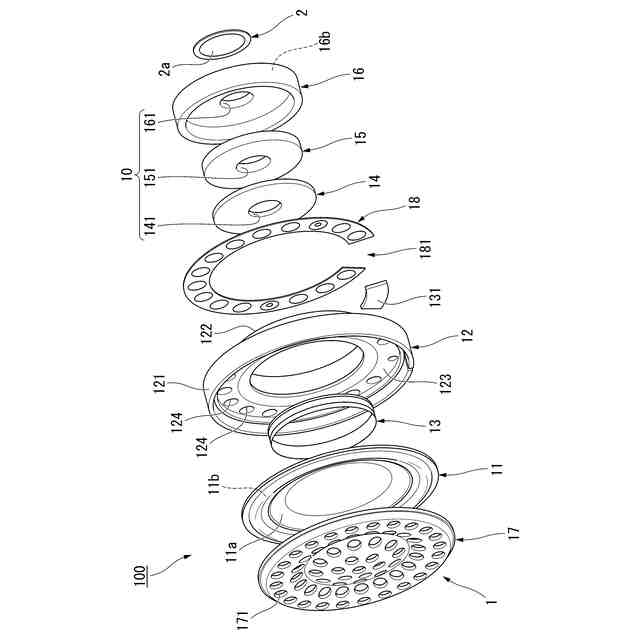 2
2a
16b
16
161
15
10
151
14
141
18
181
131
122
12
121
123
124
124
13
11b
11
11a
17
100
171
1