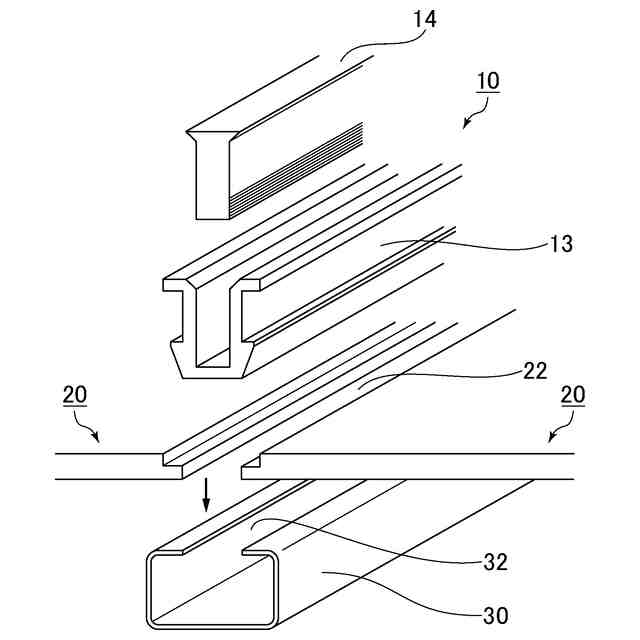 14

10

13

22

20

20

32

30