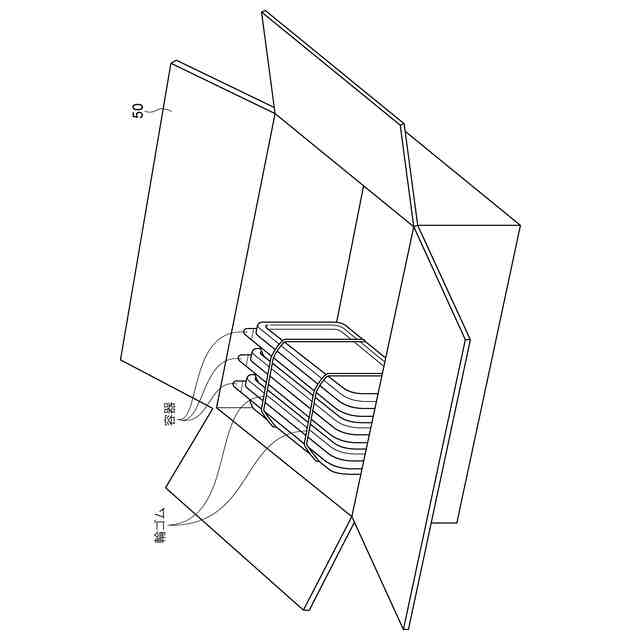 50
容器
輪ゴム