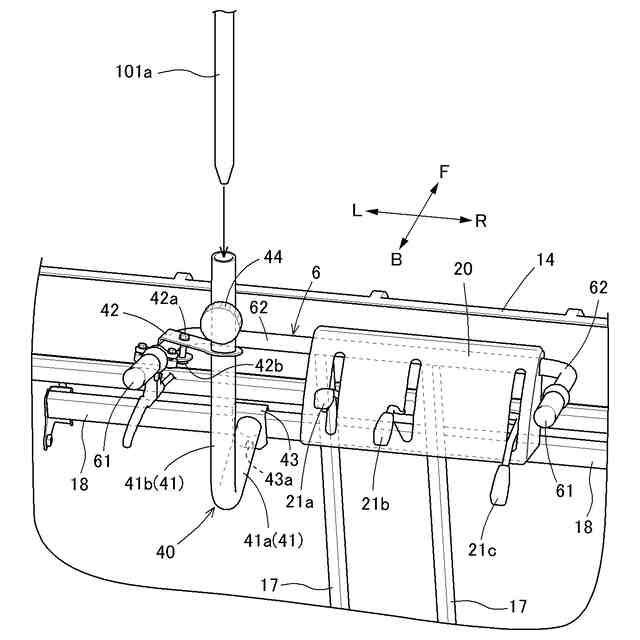 101a

F
L
R
B

44
6
20
14
62
42a
42
62
42b
61
18
41b(41)
43
43a
21a
21b
61
18
40
41a(41)
21c
17
17