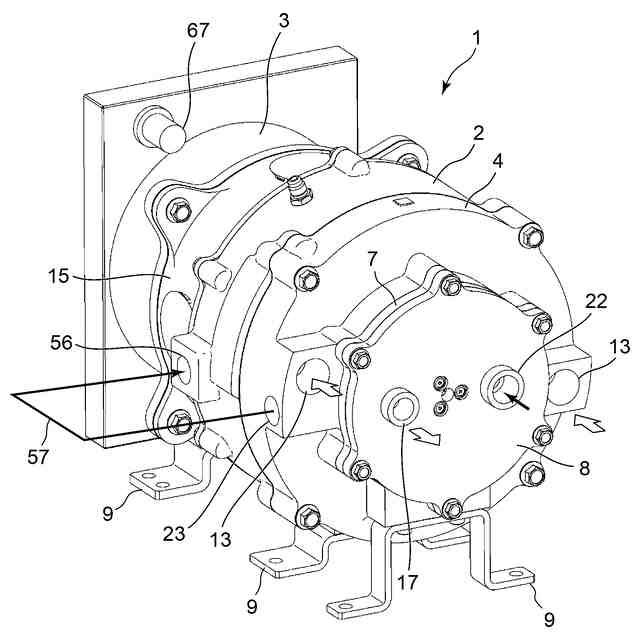 67
3
1
2
4
15
7
22
56
13
57
8
9
23
13
17
9
9