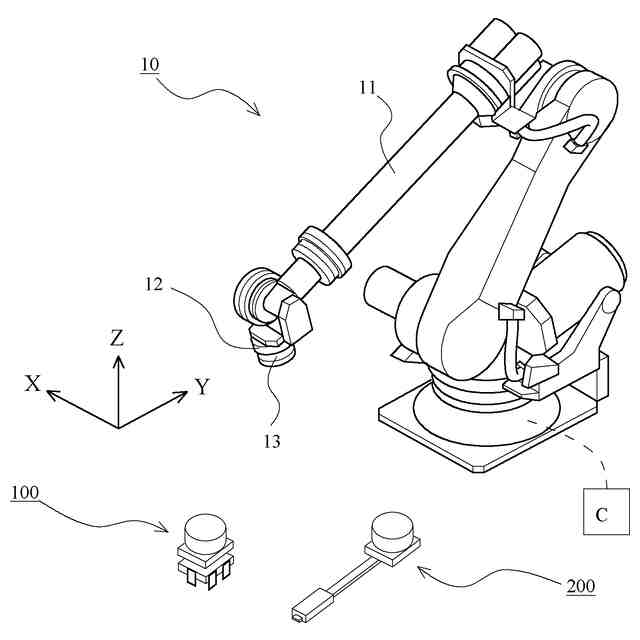 10

11

12

Z

X

Y

13

100

C

200