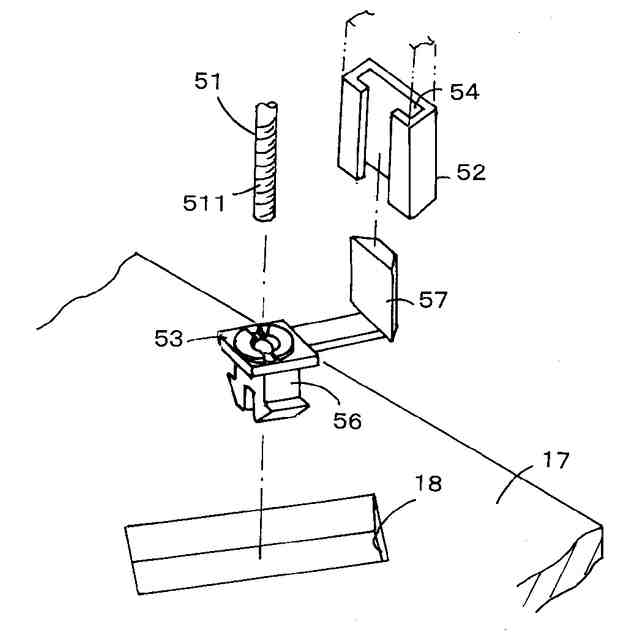 51
54
52
511
57
53
56
17
18