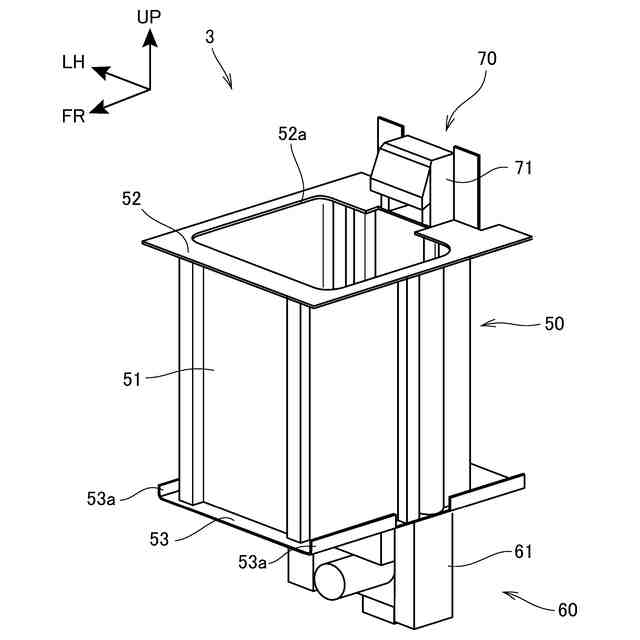 UP
LH
FR
3
70
52a
71
52
50
51
53a
53
53a
61
60