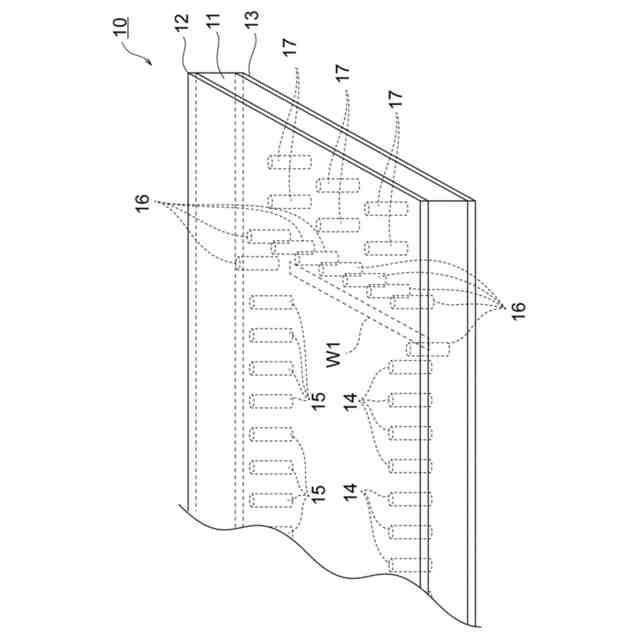 10
12
11
13
17
17
17
16
16
W1
15
14
15
14