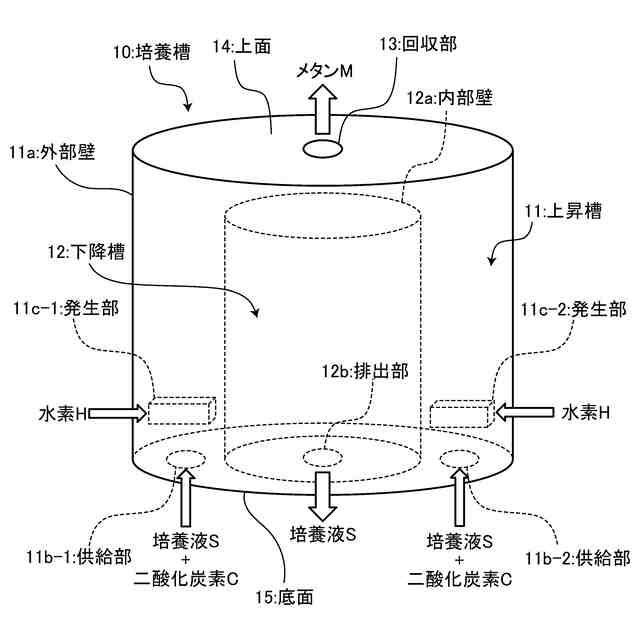 10:培養槽

14:上面

13:回収部

メタンM

12a:内部壁

11a:外部壁

11:上昇槽

12:下降槽

11c-1:発生部

11c-2:発生部

12b:排出部

水素H

水素H

培養液S
+
二酸化炭素C

培養液S

培養液S
+
二酸化炭素C

11b-1:供給部

11b-2:供給部

15:底面