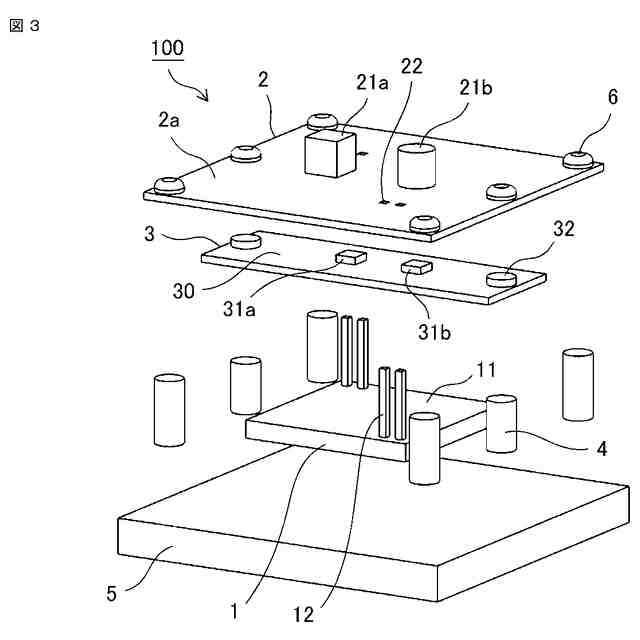 図 3

100

2

21a

22

21b

6

2a

3

32

30

31a

31b

11

4

5

1

12