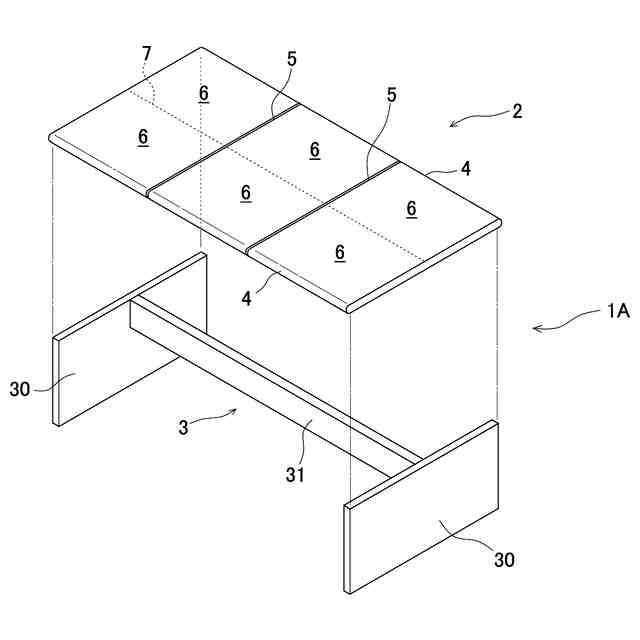 7
5
6
5
2
6
6
4
6
6
6
4
1A
30
3
31
30