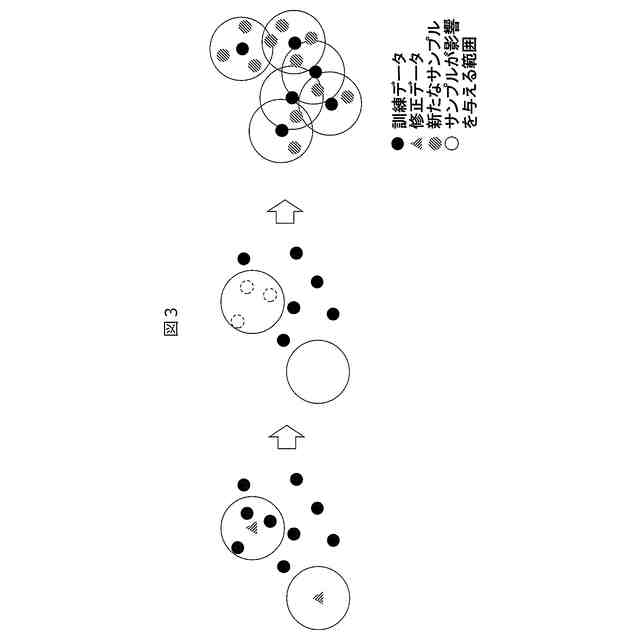 図3

訓練データ
修正データ
新たなサンプル
サンプルが影響を与える範囲