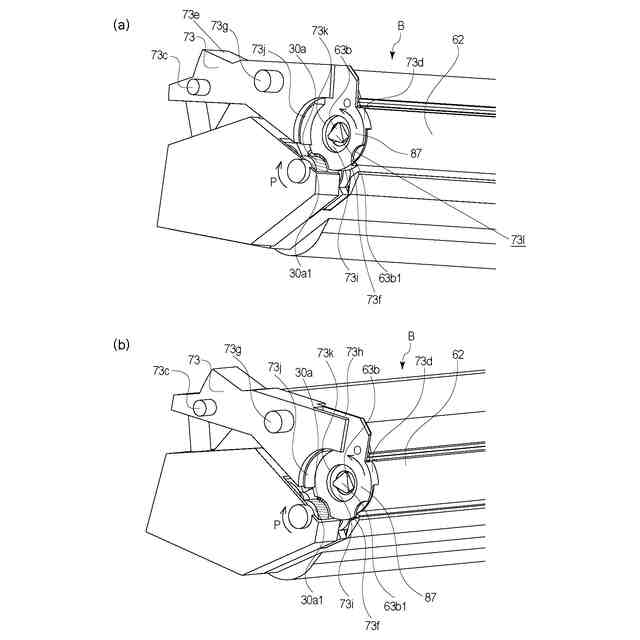 (a)

73e
73g
73
73c
73j
30a
73k
63b
B
73d
62
O
87
P
73l
30a1
73i
63b1
73f

(b)

73g
73
73c
73j
30a
73k
73h
63b
B
73d
62
O
P
30a1
73i
63b1
87
73f