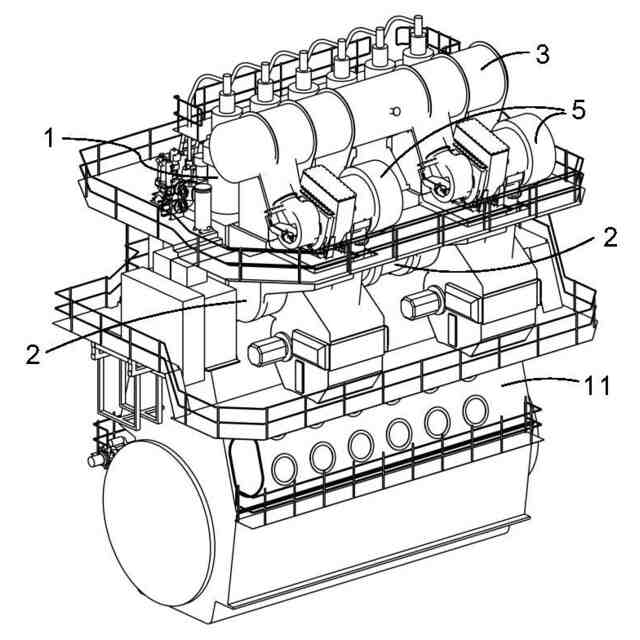 3
5
1
2
2
11