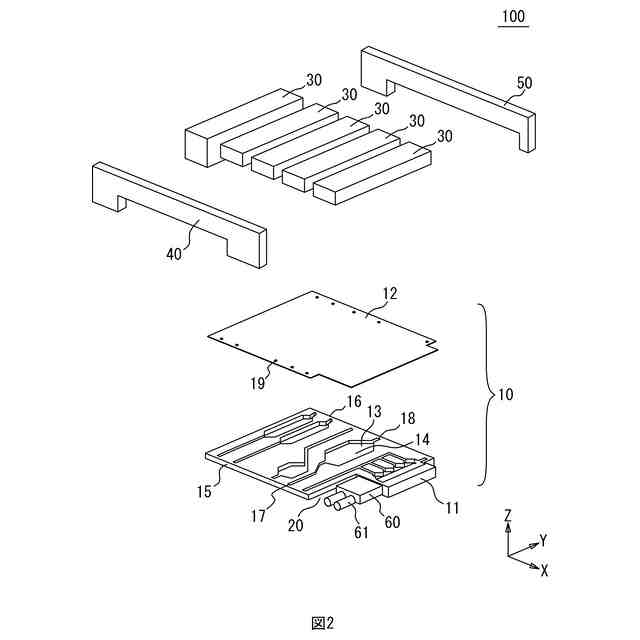 100

30
30
30
30
30
50

40

12

19

10

16
13
18
14

15

17
20
61
60
11

Z
Y
X

図2