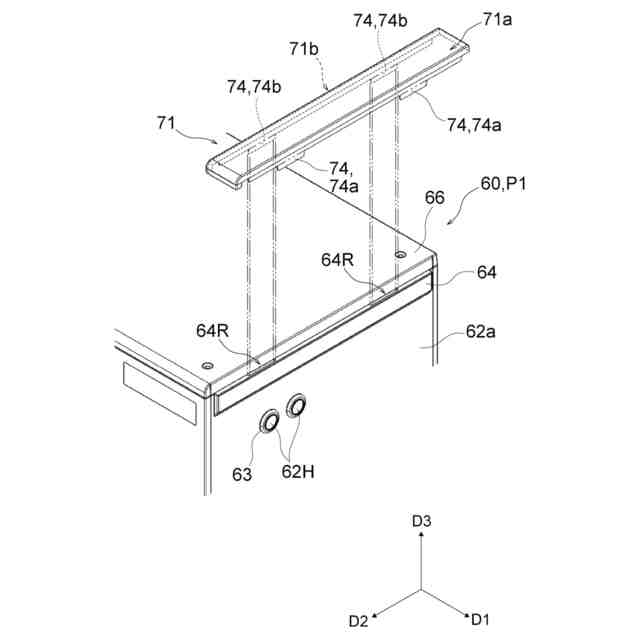 74,74b
71a
71b
74,74b
71
74,74a
74,
74a
60,P1
66
64R
64
64R
62a
63
62H
D3
D2
D1