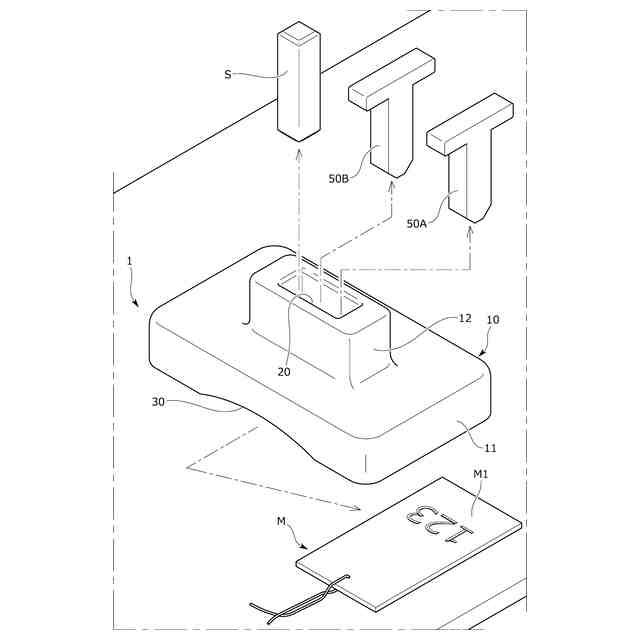 S

50B

50A

1

12

10

20

30

11

M1

123

M