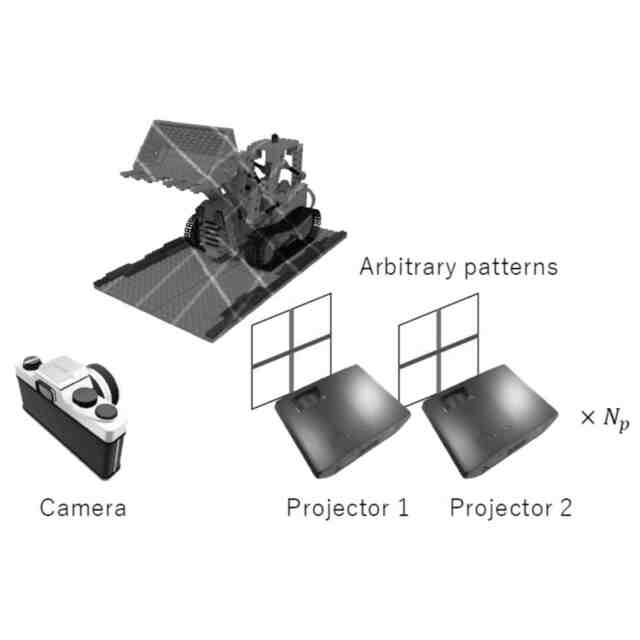 Arbitrary patterns

$\times N_p$

Camera

Projector 1

Projector 2