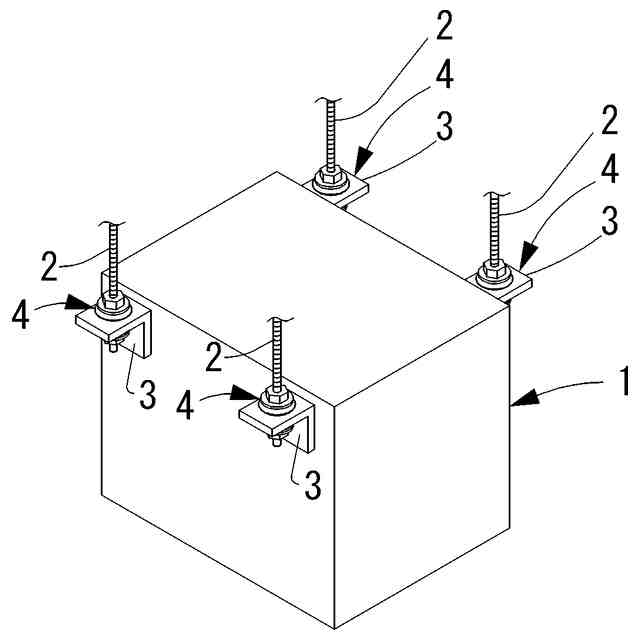 2
4
3
2
4
3
2
4
3
2
4
3
1