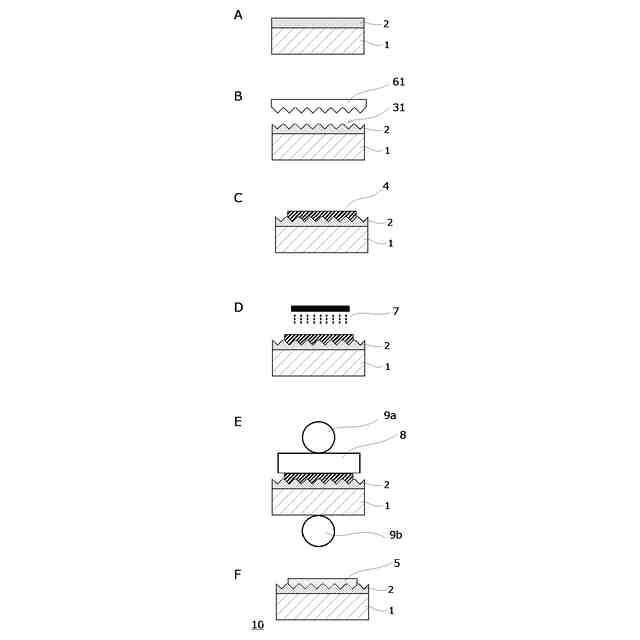 A
2
1

B
61
31
2
1

C
4
2
1

D
7
2
1

E
9a
8
2
1
9b

F
5
2
1
10