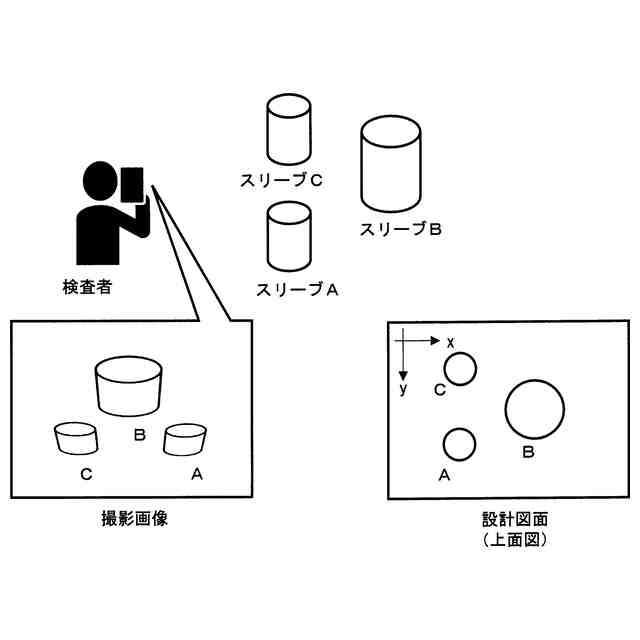 スリーブC

スリーブB

スリーブA

検査者

B

C

A

撮影画像

x

y

C

B

A

設計図面
(上面図)