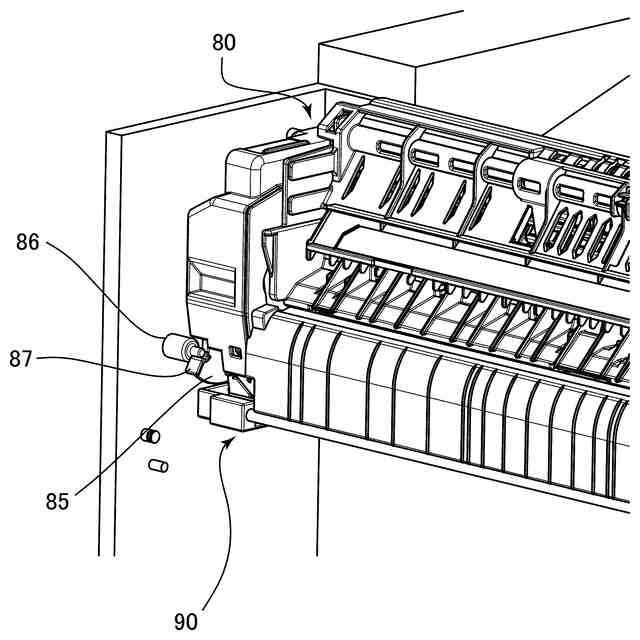 80
86
87
85
90