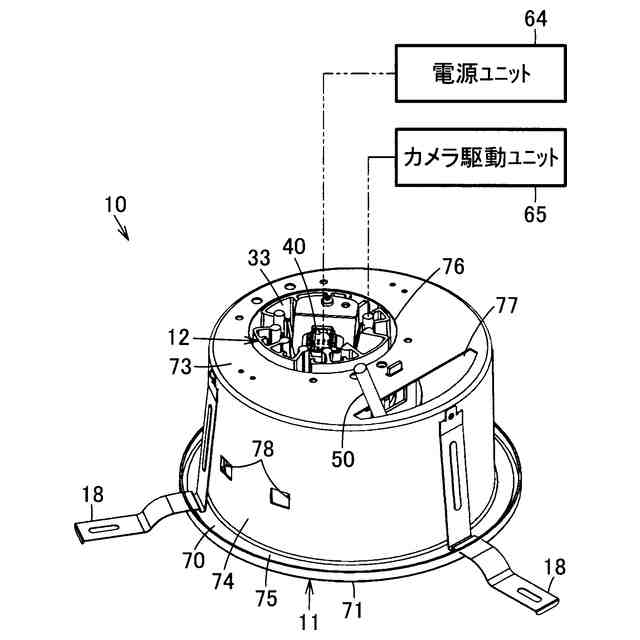 64

電源ユニット

カメラ駆動ユニット

65

10

33

40

76

77

12

73

50

78

18

70

74

75

11

71

18