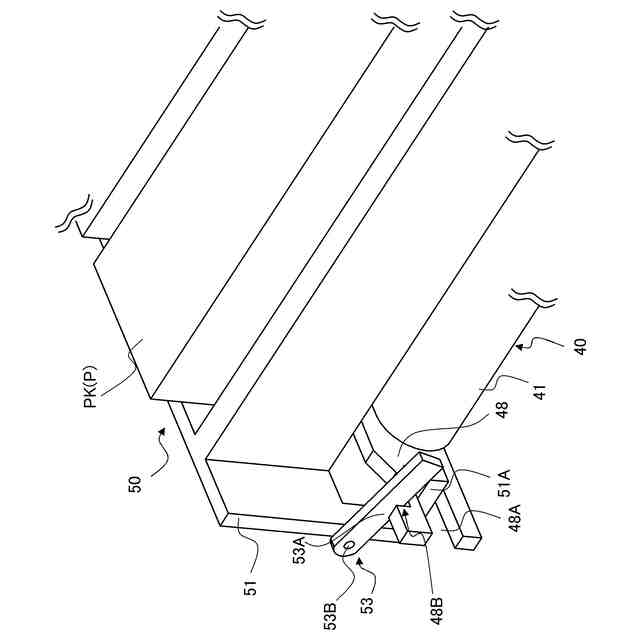 PK(P)
50
51
53A
53B
53
48B
48A
51A
48
41
40