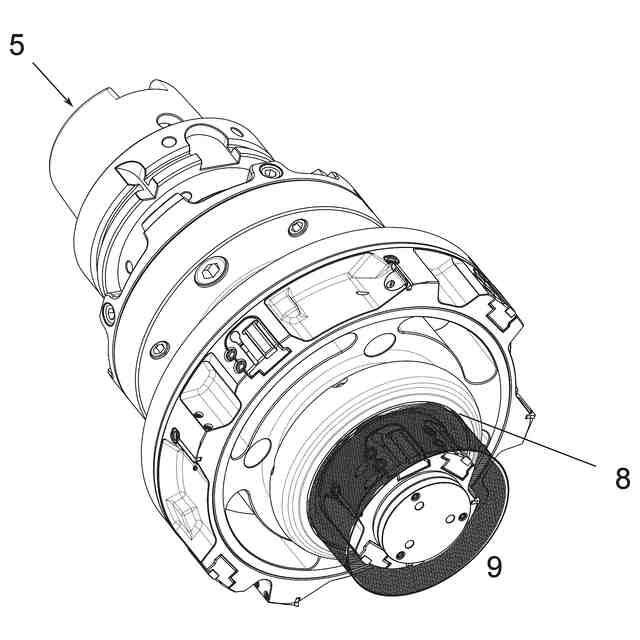 5
8
9