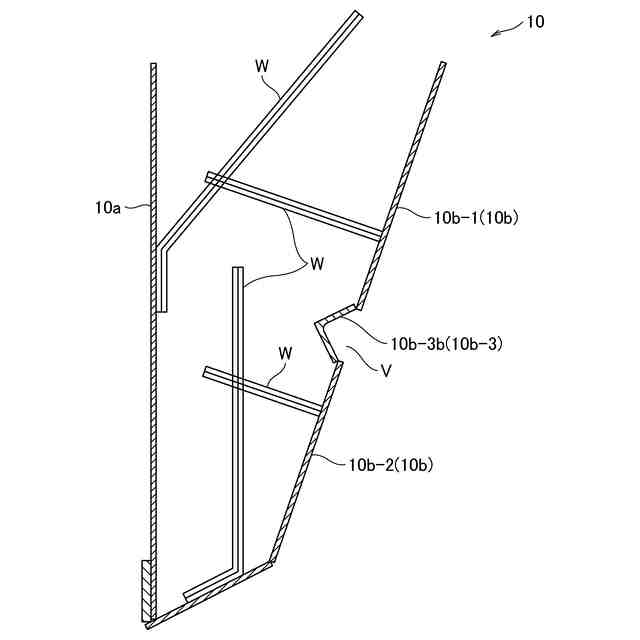 10

W

10a

10b-1(10b)

W

10b-3b(10b-3)

W

V

10b-2(10b)