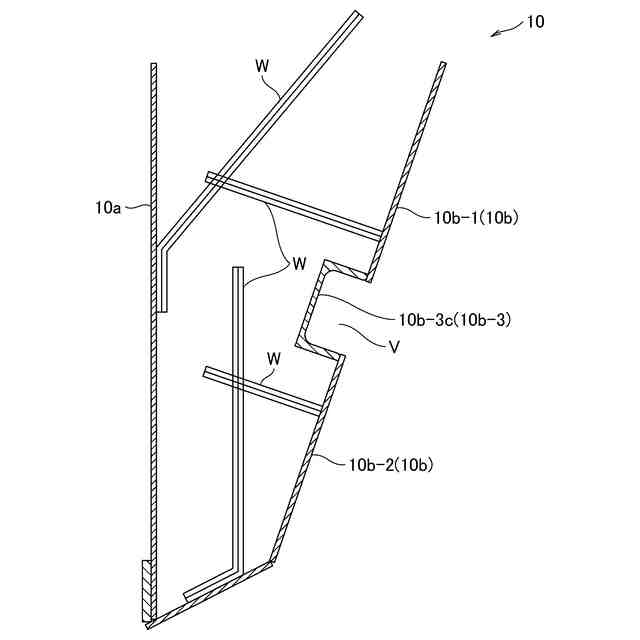 10

W

10a

10b-1(10b)

W

10b-3c(10b-3)

V

W

10b-2(10b)