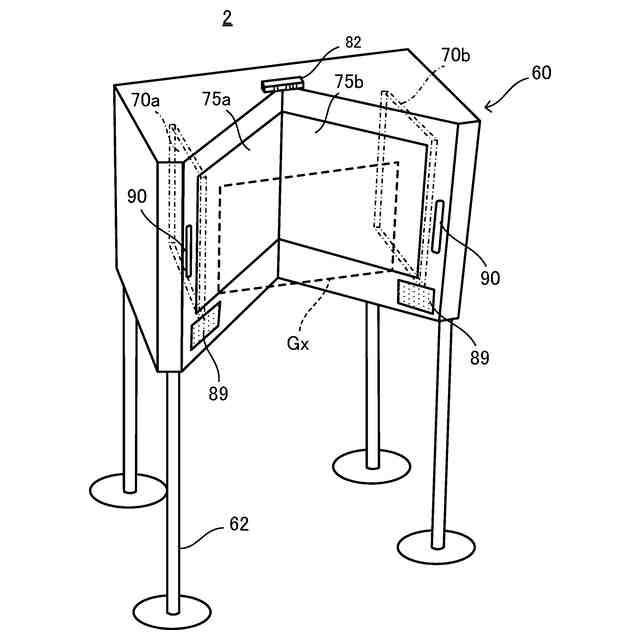 2

82

70b

60

70a

75a

75b

90

90

Gx

89

89

62