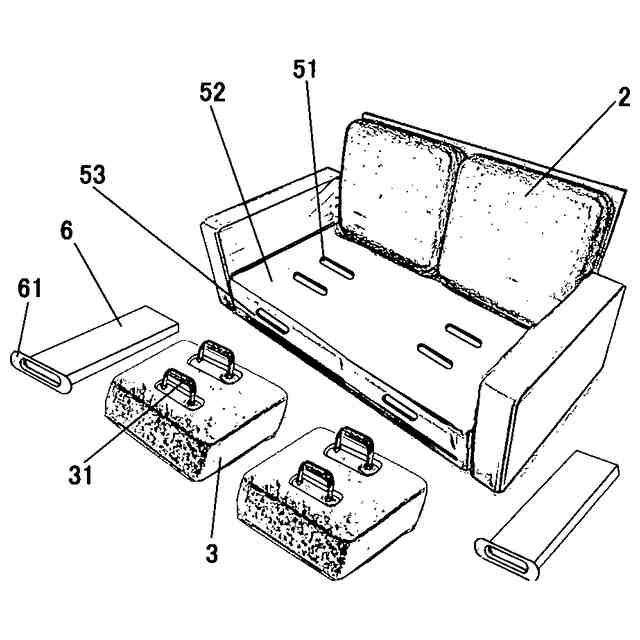 51
52
2
53
6
61
31
3