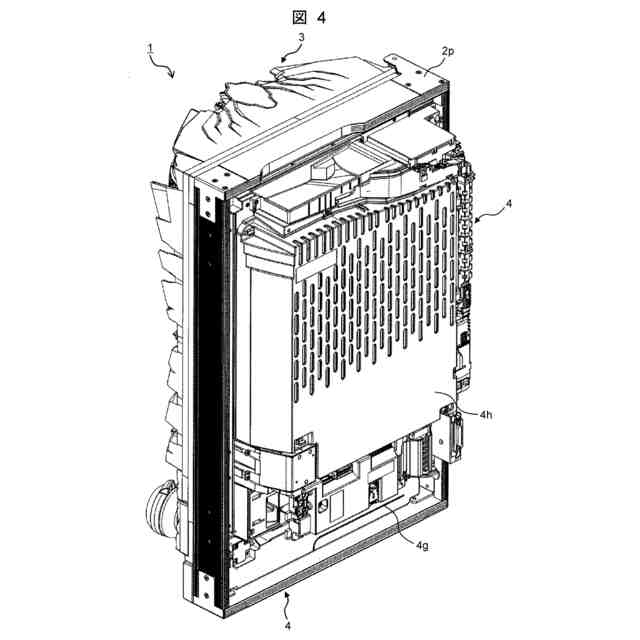 図 4

1

3

2p

4

4h

4g

4