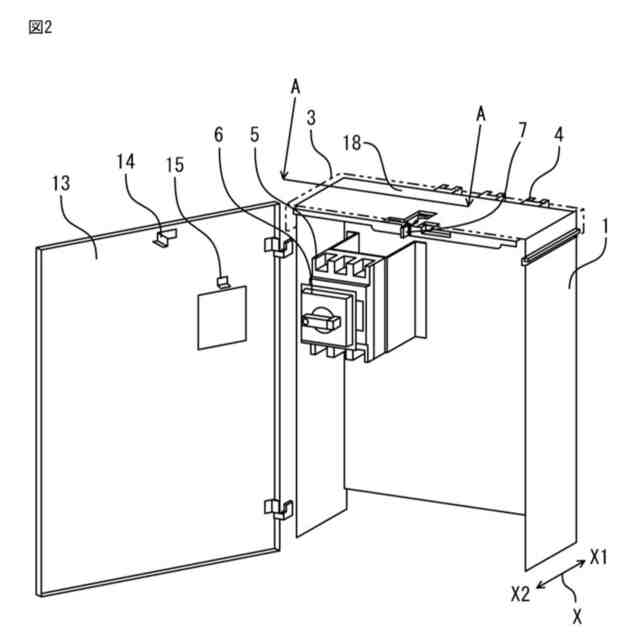 図2

A
3
18
A
7
4
6
5
14
15
13
1
X1
X2
X