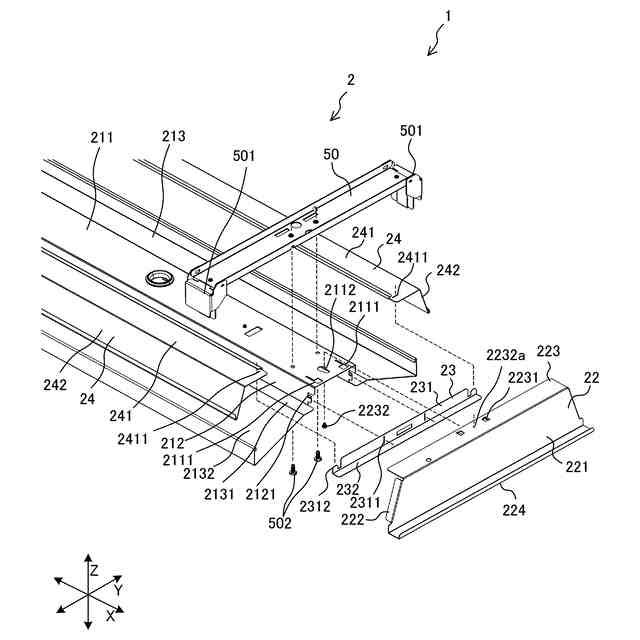 1

2

211
213
501
50
501

241
24
2411
242

2112
2111

2232a
223
2231
22
23
231

242
24
241

2232

2411
212
2111
2132
2131
2121
502
2312
232
2311
222
221
224

Z
Y
X