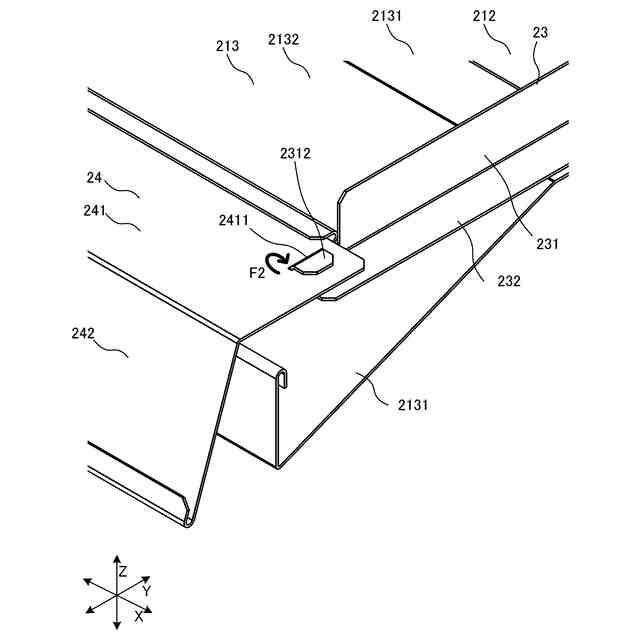 213
2132
2131
212
23
2312
24
241
2411
F2
231
232
242
2131
Z
Y
X