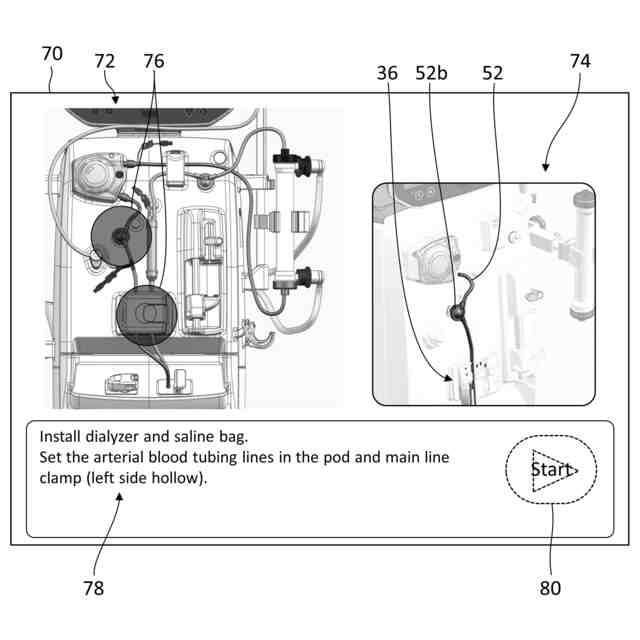 70
72
76
36
52b
52
74

Install dialyzer and saline bag.
Set the arterial blood tubing lines in the pod and main line clamp (left side hollow).

Start

78
80