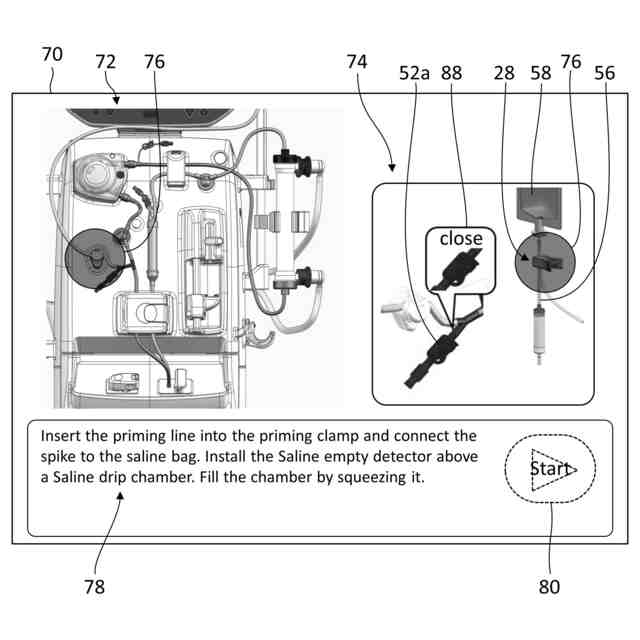 70
72
76
74
52a
88
28
58
76
56

close

Insert the priming line into the priming clamp and connect the spike to the saline bag. Install the Saline empty detector above a Saline drip chamber. Fill the chamber by squeezing it.

Start

78
80