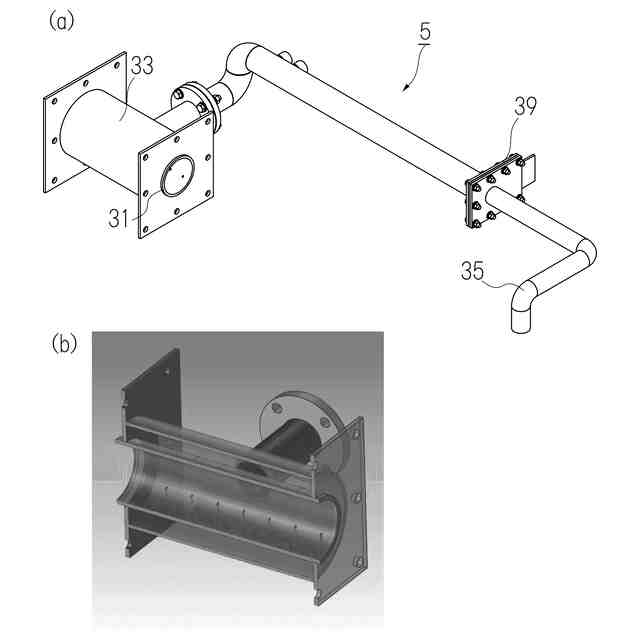 (a)

33

5

39

31

35

(b)