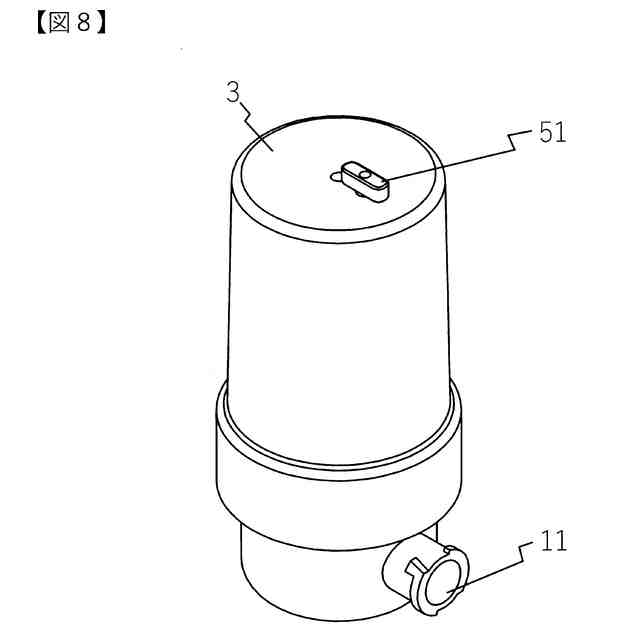 【図８】

3

51

11